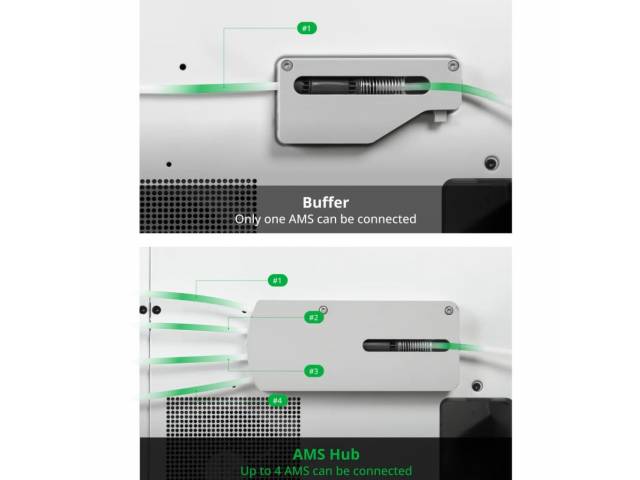 #1

Buffer
Only one AMS can be connected

#1
#2
#3
#4

AMS Hub
Up to 4 AMS can be connected