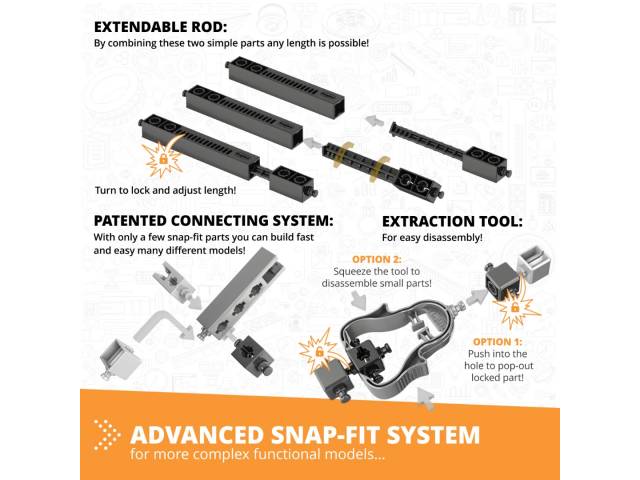 EXTENDABLE ROD:
By combining these two simple parts any length is possible!

Turn to lock and adjust length!

PATENTED CONNECTING SYSTEM:
With only a few snap-fit parts you can build fast and easy many different models!

EXTRACTION TOOL:
For easy disassembly!

OPTION 2:
Squeeze the tool to disassemble small parts!

OPTION 1:
Push into the hole to pop-out locked part!

ADVANCED SNAP-FIT SYSTEM
for more complex functional models...